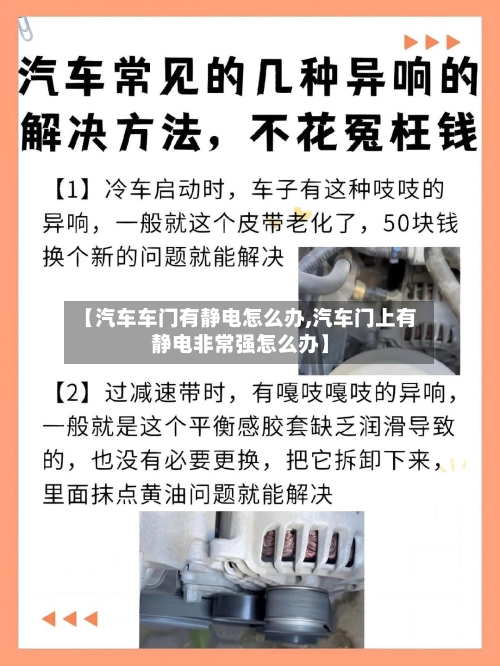 汽车常见的几种异响的解决方法，不花冤枉钱

【1】冷车启动时，车子有这种吱吱的异响，一般就这个皮带老化了，50块钱换个新的问题就能解决

【汽车车门有静电怎么办,汽车门上有静电非常强怎么办】

【2】过减速带时，有嘎吱嘎吱的异响，一般就是这个平衡感胶套缺乏润滑导致的，也没有必要更换，把它拆卸下来，里面抹点黄油问题就能解决